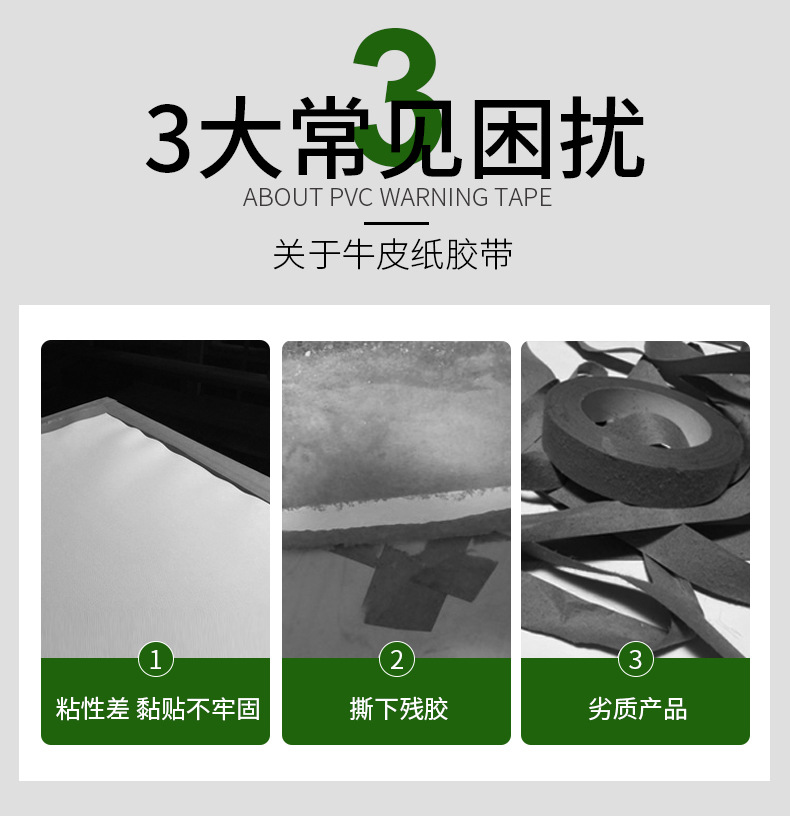 3

3大常见困扰

ABOUT PVC WARNING TAPE

关于牛皮纸胶带

1
粘性差 黏贴不牢固

2
撕下残胶

3
劣质产品