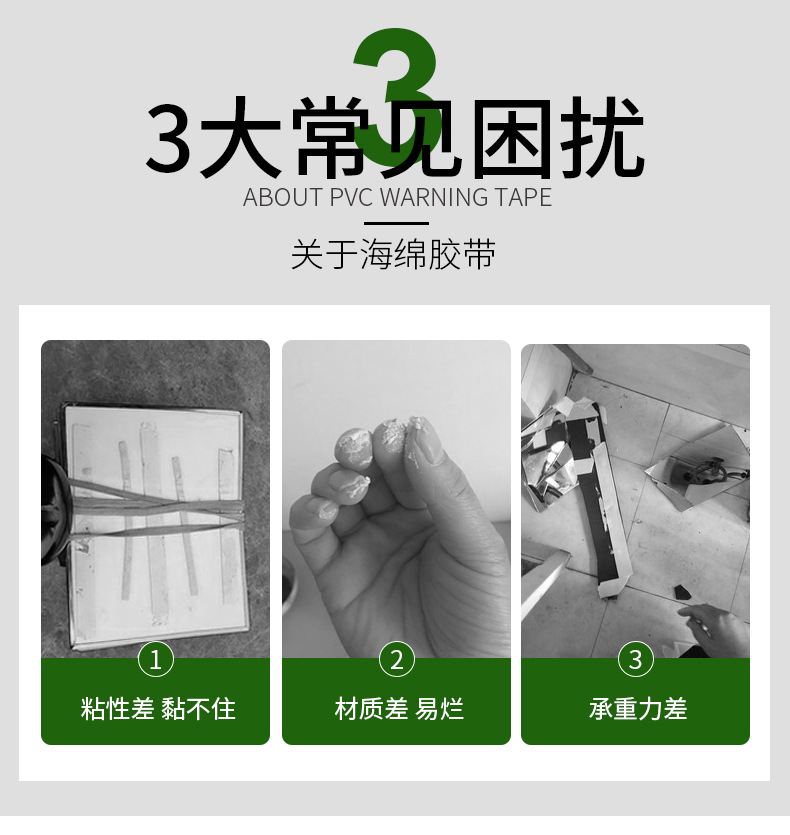 3

3大常见困扰

ABOUT PVC WARNING TAPE

关于海绵胶带

1
粘性差 黏不住

2
材质差 易烂

3
承重力差