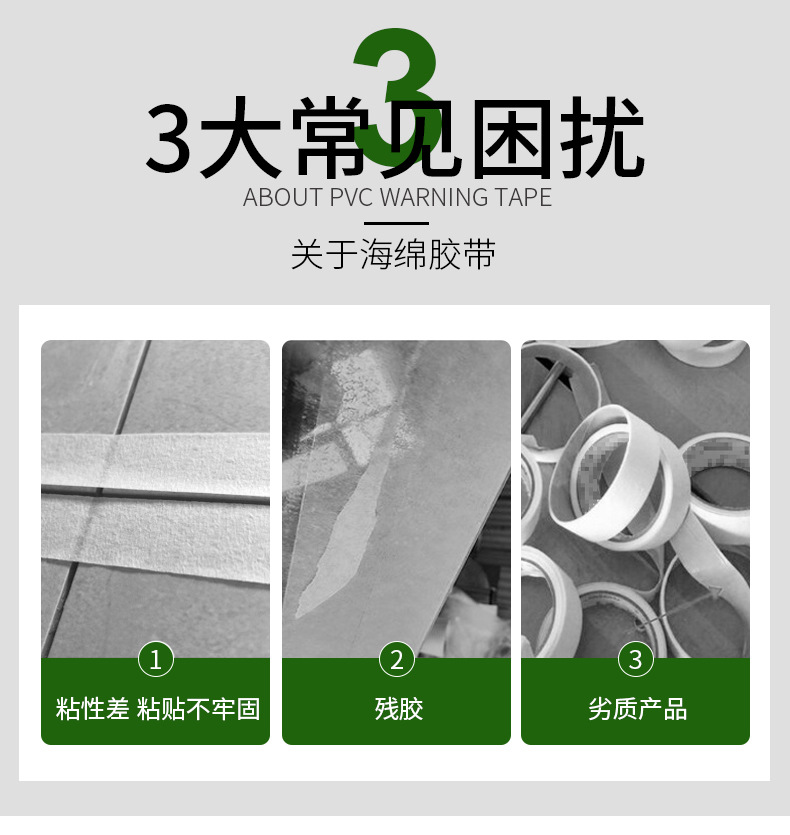 3

3大常见困扰

ABOUT PVC WARNING TAPE

关于海绵胶带

1
粘性差 粘贴不牢固

2
残胶

3
劣质产品